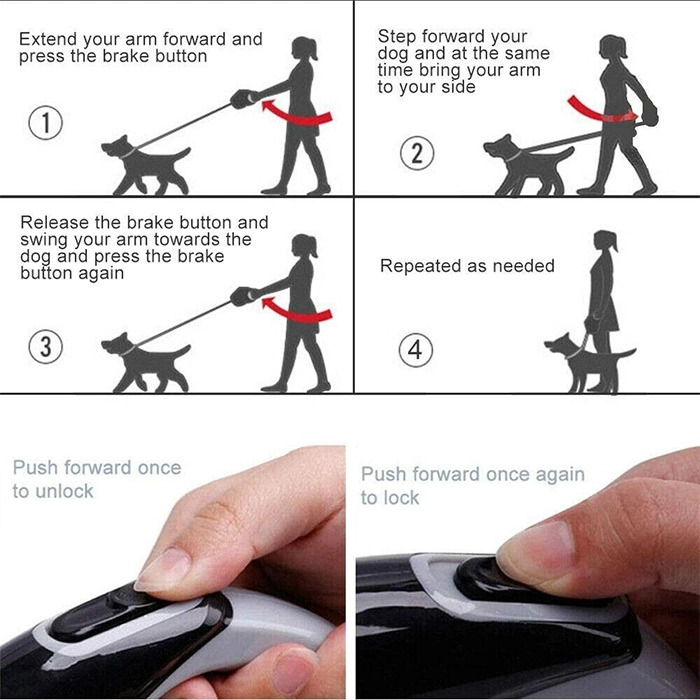 Extend your arm forward and press the brake button

①

Step forward your dog and at the same time bring your arm to your side

②

Release the brake button and swing your arm towards the dog and press the brake button again

③

Repeated as needed

④

Push forward once to unlock

Push forward once again to lock