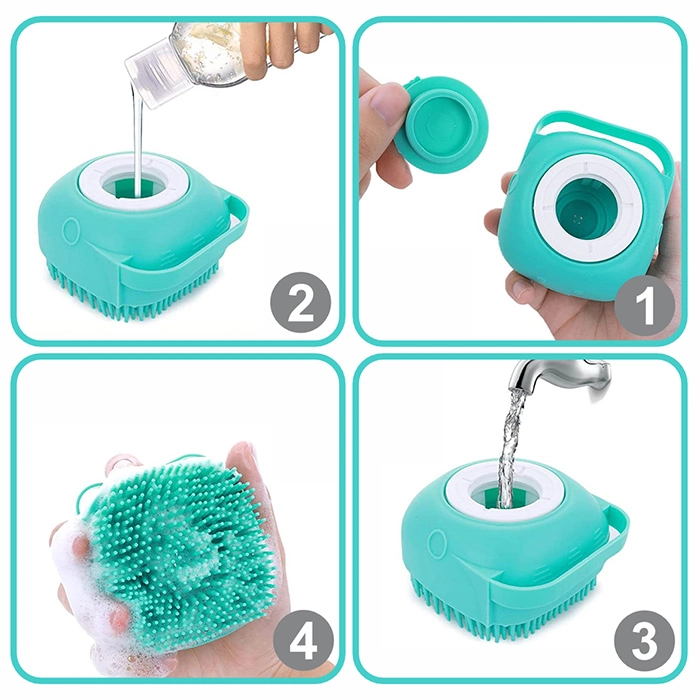 2

1

4

3