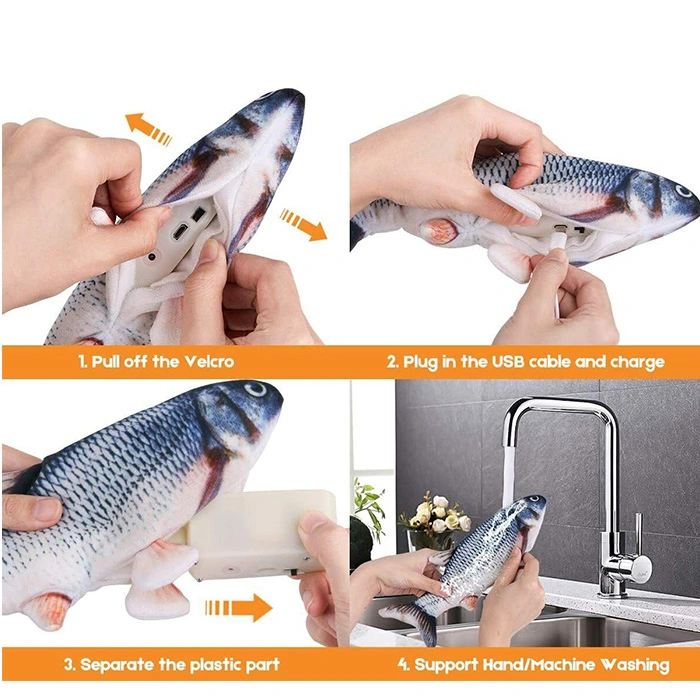 1. Pull off the Velcro

2. Plug in the USB cable and charge

3. Separate the plastic part

4. Support Hand/Machine Washing