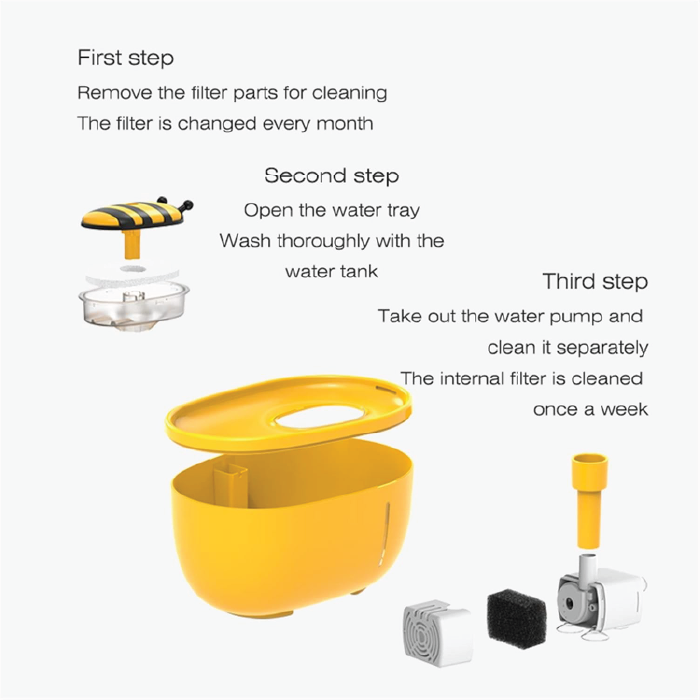 First step
Remove the filter parts for cleaning
The filter is changed every month

Second step
Open the water tray
Wash thoroughly with the water tank

Third step
Take out the water pump and clean it separately
The internal filter is cleaned once a week