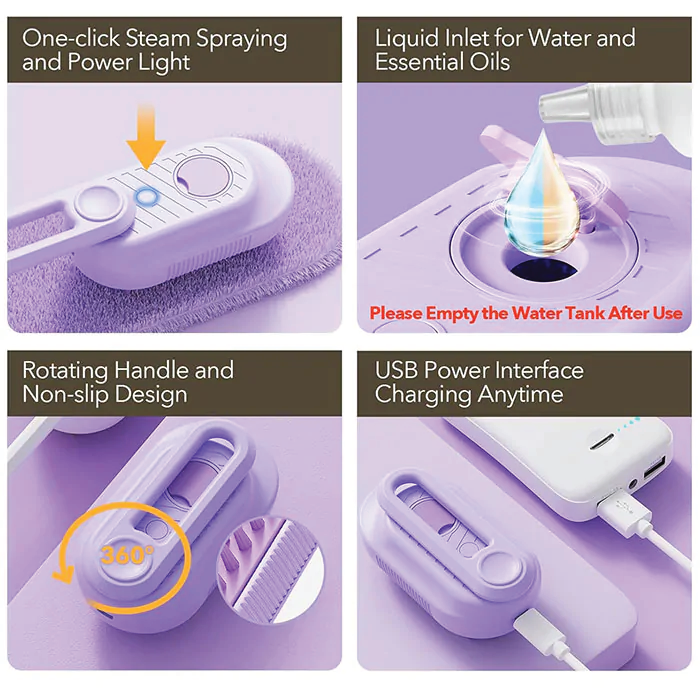 One-click Steam Spraying and Power Light

Liquid Inlet for Water and Essential Oils

Please Empty the Water Tank After Use

Rotating Handle and Non-slip Design

360°

USB Power Interface Charging Anytime