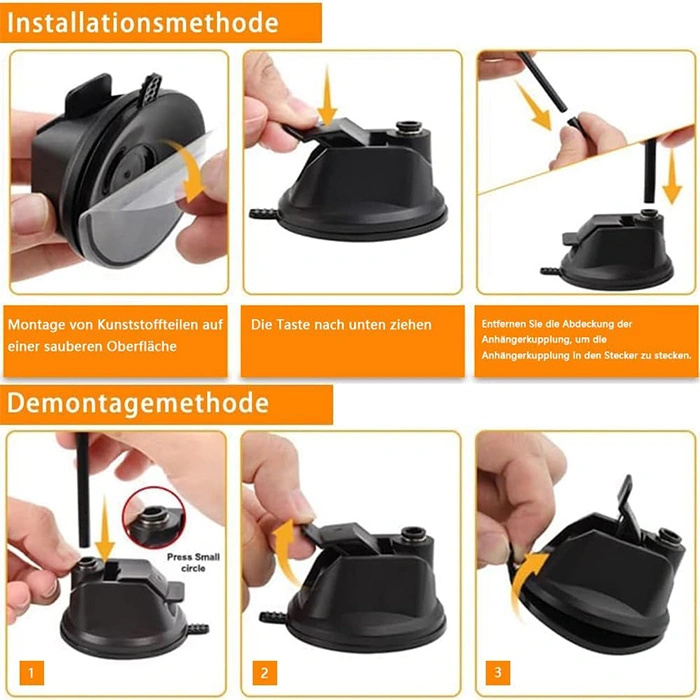 Installationsmethode

Montage von Kunststoffteilen auf einer sauberen Oberfläche

Die Taste nach unten ziehen

Entfernen Sie die Abdeckung der Anhängerkupplung, um die Anhängerkupplung in den Stecker zu stecken.

Demontagemethode

Press Small circle

1

2

3