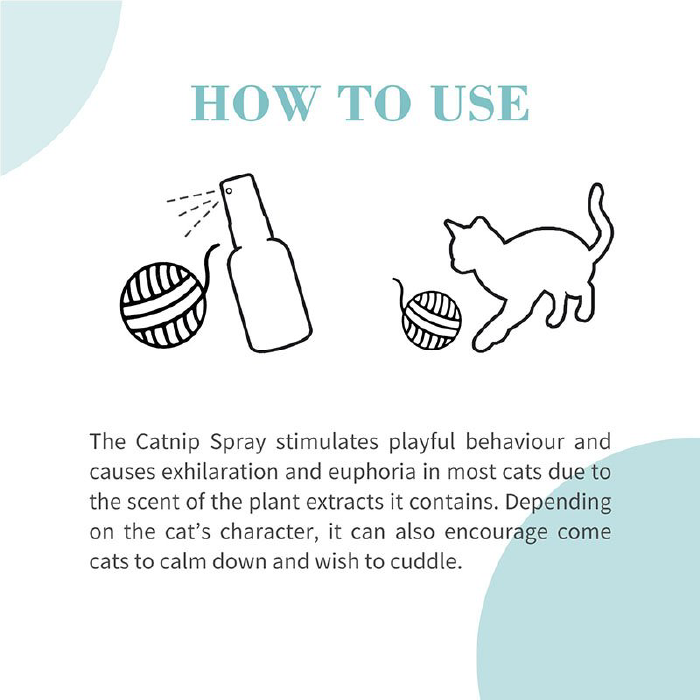 HOW TO USE

The Catnip Spray stimulates playful behaviour and causes exhilaration and euphoria in most cats due to the scent of the plant extracts it contains. Depending on the cat's character, it can also encourage come cats to calm down and wish to cuddle.