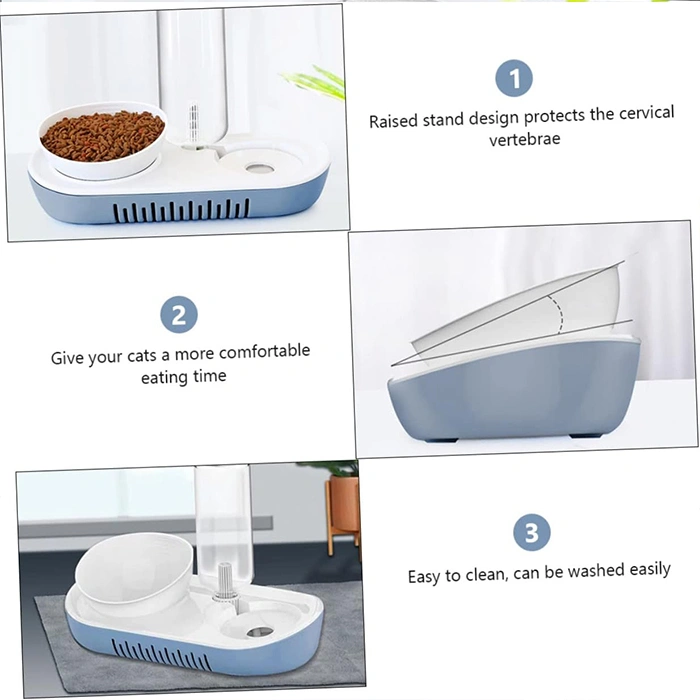 1

Raised stand design protects the cervical vertebrae

2

Give your cats a more comfortable eating time

3

Easy to clean, can be washed easily